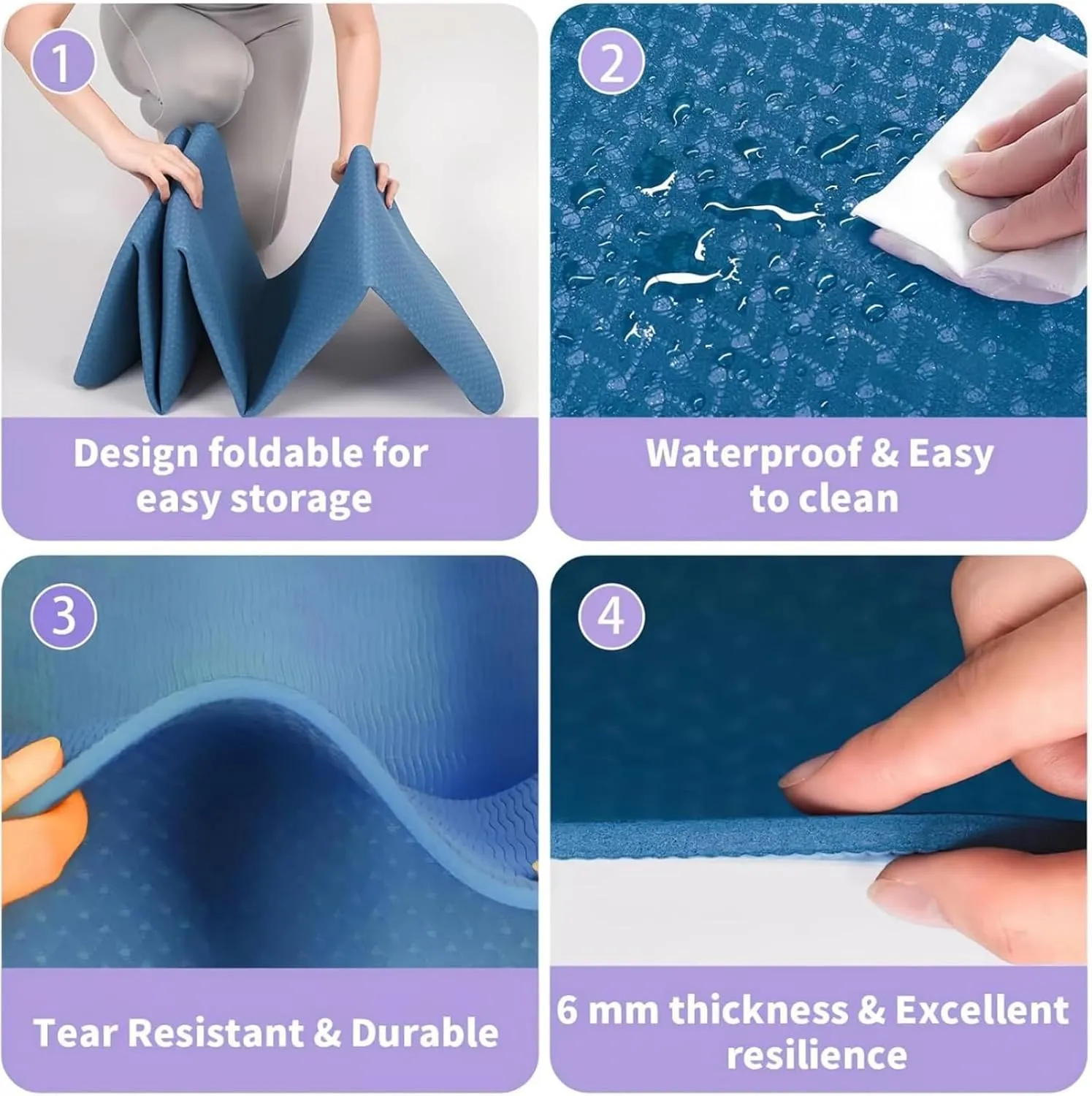 1

Design foldable for easy storage

2

Waterproof & Easy to clean

3

Tear Resistant & Durable

4

6 mm thickness & Excellent resilience